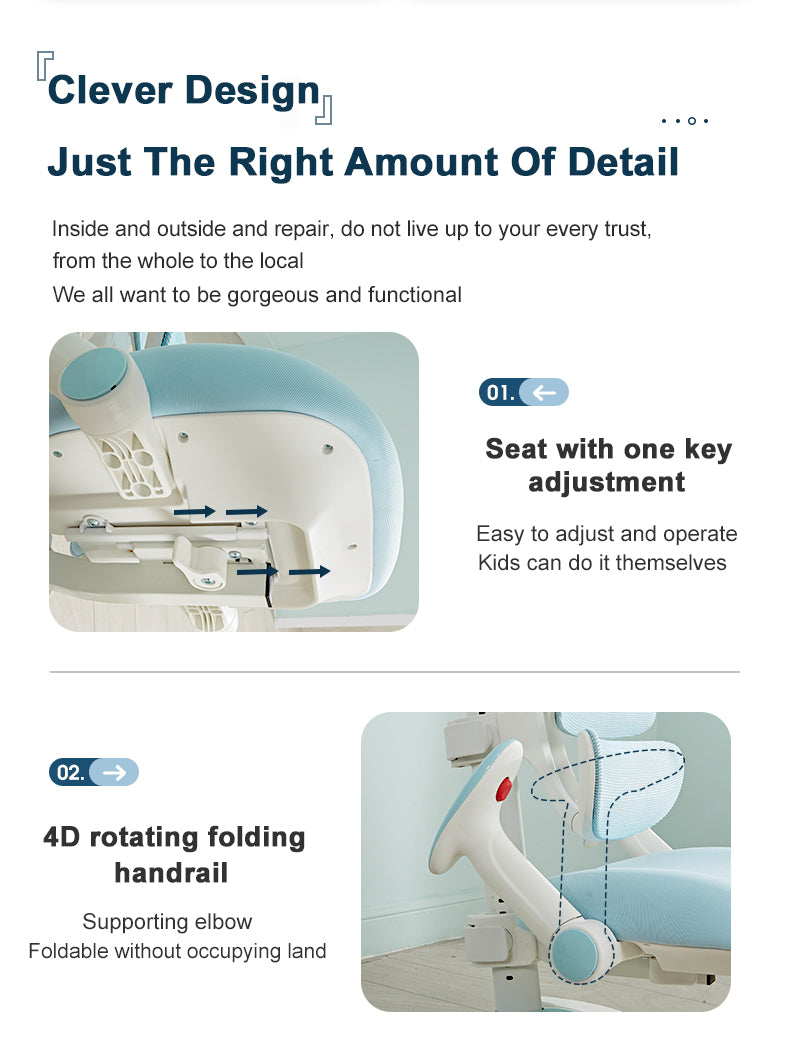 Clever Design

Just The Right Amount Of Detail

Inside and outside and repair, do not live up to your every trust, from the whole to the local
We all want to be gorgeous and functional

01.

Seat with one key adjustment

Easy to adjust and operate
Kids can do it themselves

02.

4D rotating folding handrail

Supporting elbow
Foldable without occupying land