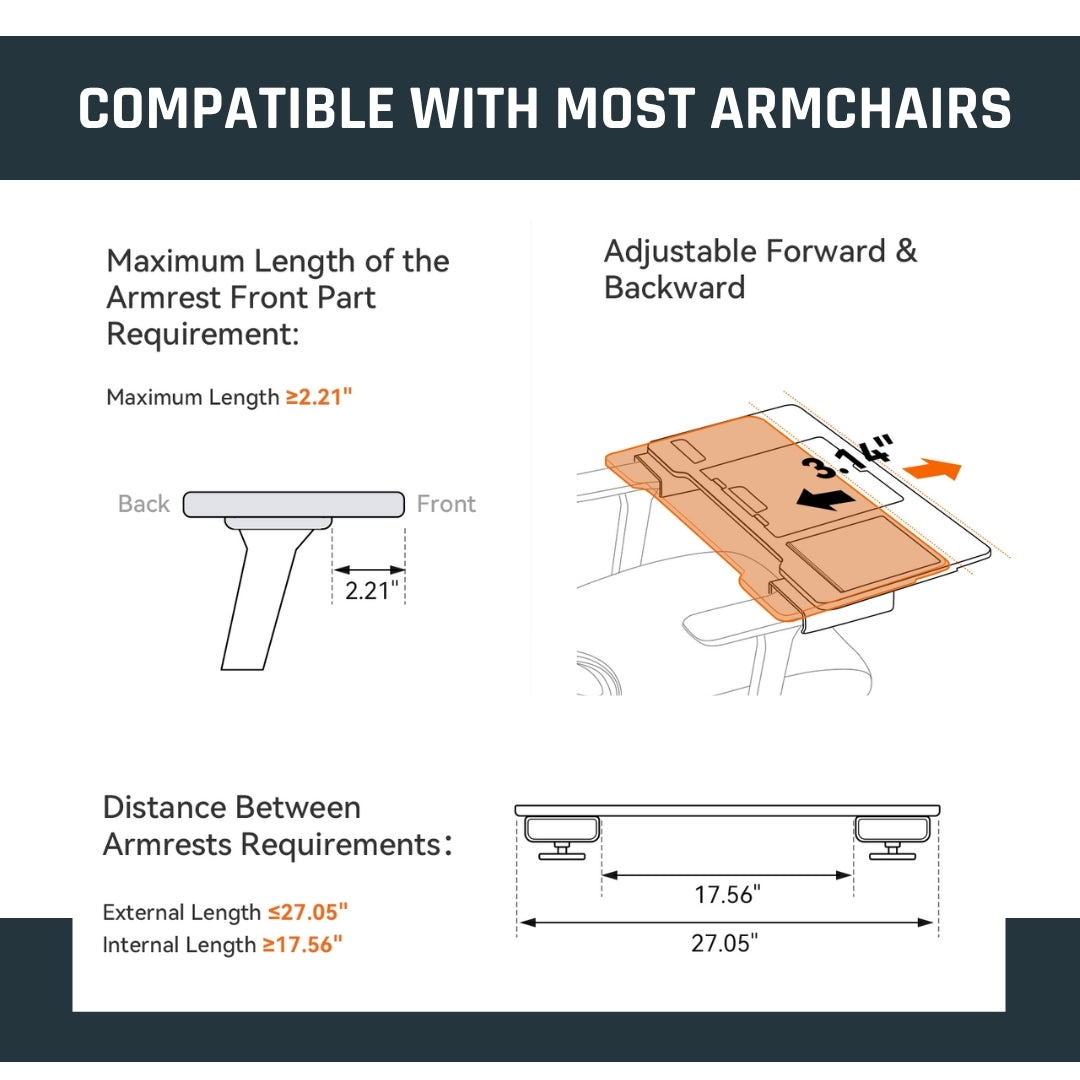 COMPATIBLE WITH MOST ARMCHAIRS

Maximum Length of the Armrest Front Part Requirement:

Maximum Length ≥2.21"

Back

Front

2.21"

Adjustable Forward & Backward

3.14"

Distance Between Armrests Requirements:

External Length ≤27.05"
Internal Length ≥17.56"

17.56"

27.05"