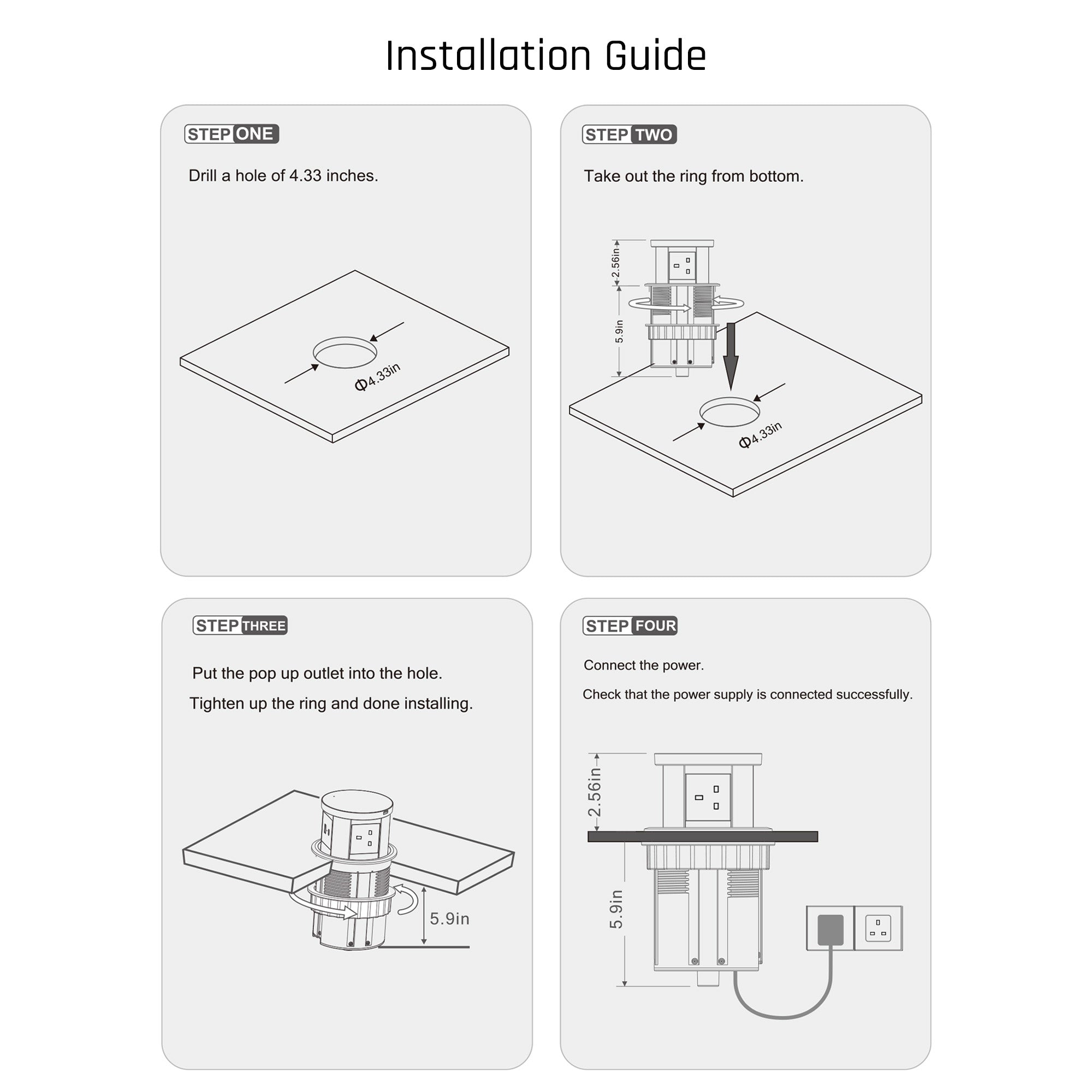 Installation Guide

STEP ONE

Drill a hole of 4.33 inches.

Φ4.33in

STEP TWO

Take out the ring from bottom.

2.56in

5.9in

Φ4.33in

STEP THREE

Put the pop up outlet into the hole.

Tighten up the ring and done installing.

5.9in

STEP FOUR

Connect the power.

Check that the power supply is connected successfully.

2.56in

5.9in