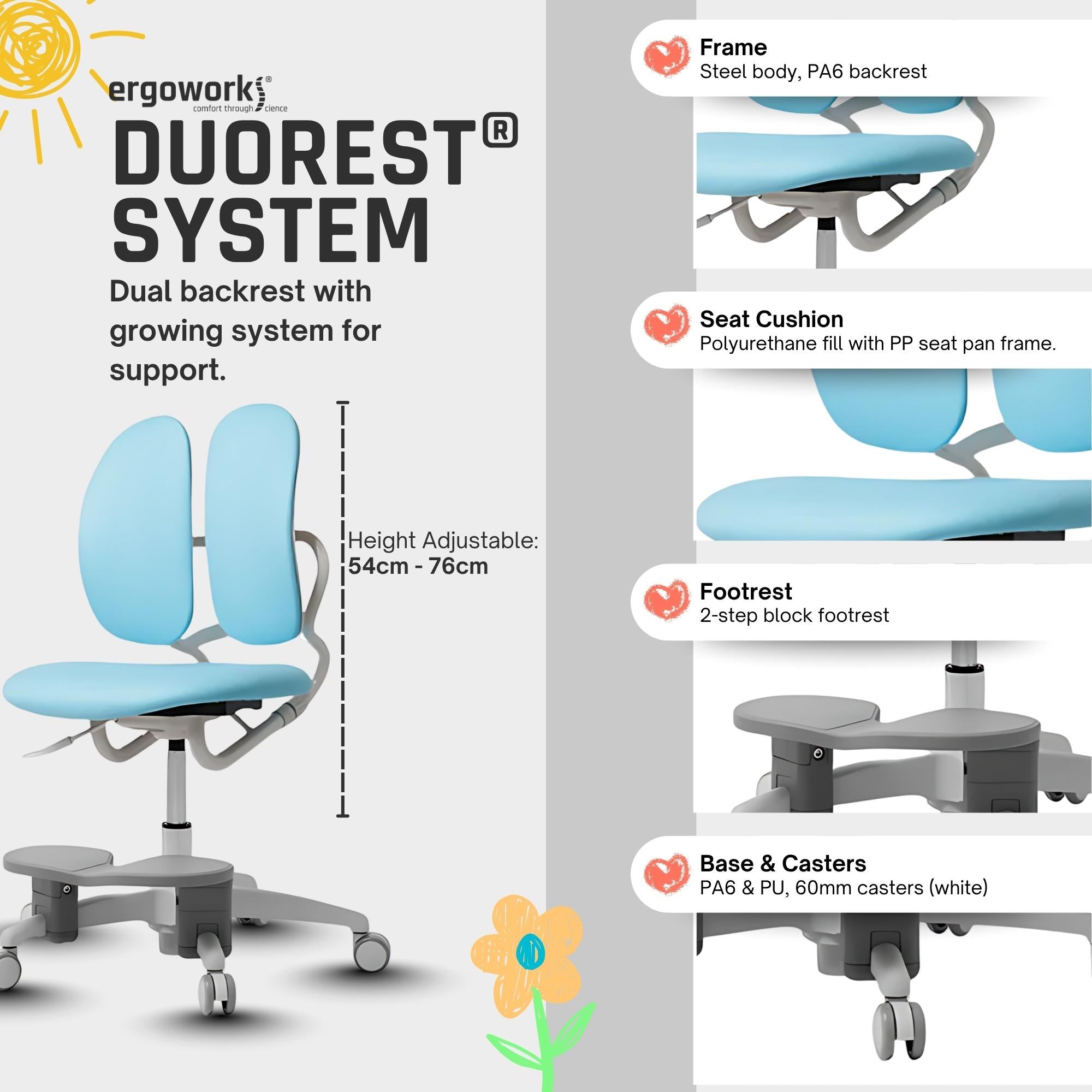 ergoworks®
comfort through science

DUOREST®
SYSTEM

Dual backrest with growing system for support.

Height Adjustable:
54cm - 76cm

Frame
Steel body, PA6 backrest

Seat Cushion
Polyurethane fill with PP seat pan frame.

Footrest
2-step block footrest

Base & Casters
PA6 & PU, 60mm casters (white)