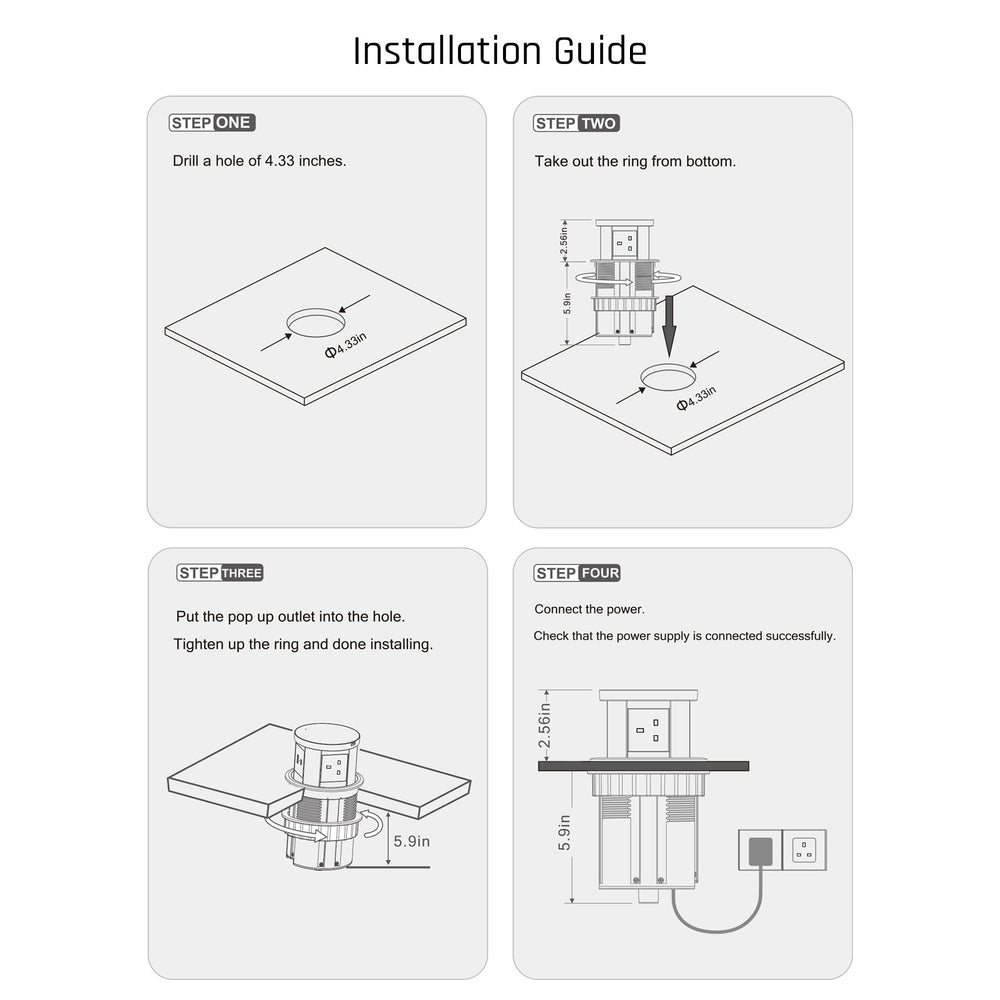 Installation Guide

STEP ONE

Drill a hole of 4.33 inches.

Φ4.33in

STEP TWO

Take out the ring from bottom.

2.56in

5.9in

Φ4.33in

STEP THREE

Put the pop up outlet into the hole.

Tighten up the ring and done installing.

5.9in

STEP FOUR

Connect the power.

Check that the power supply is connected successfully.

2.56in

5.9in