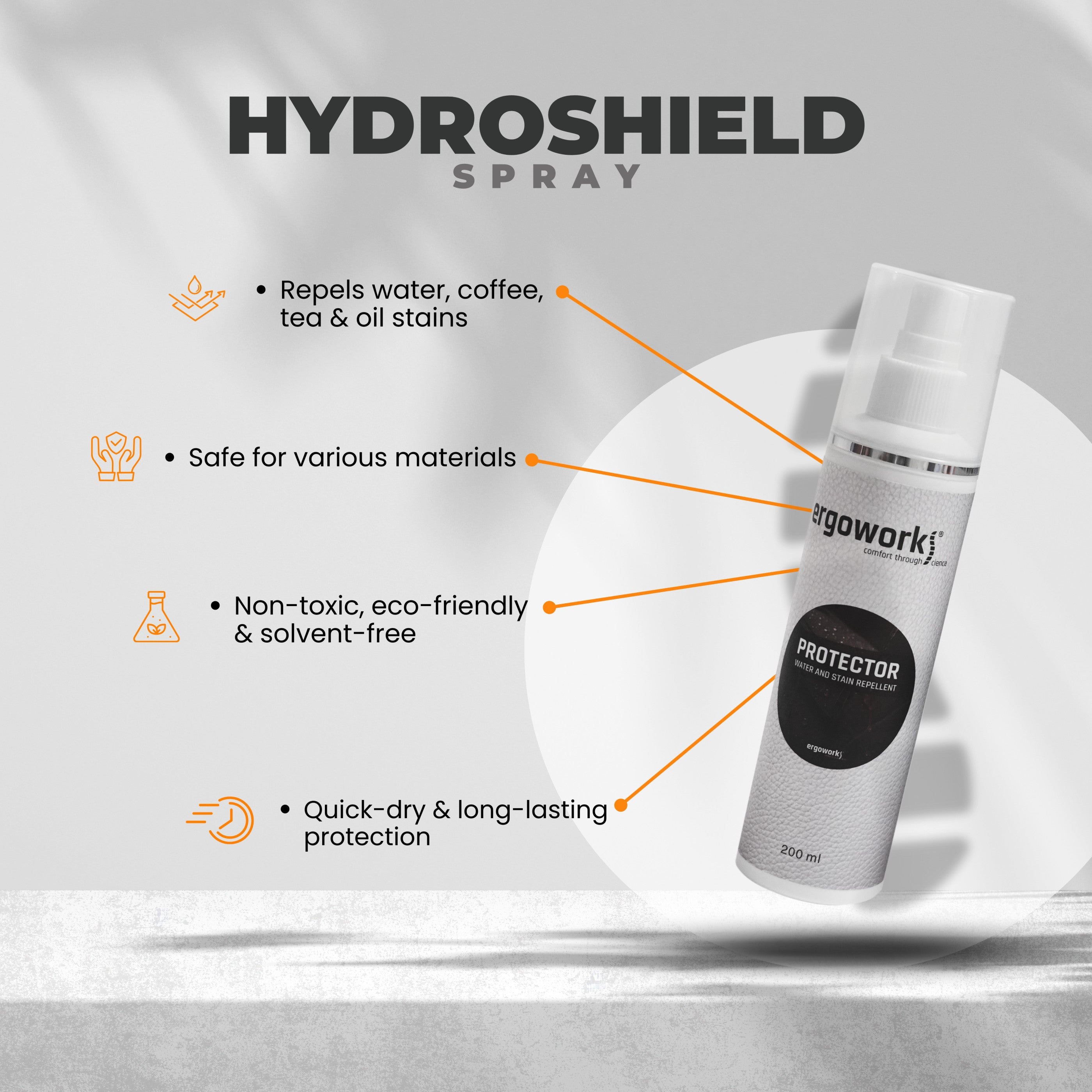 HYDROSHIELD
SPRAY

• Repels water, coffee, tea & oil stains

• Safe for various materials

• Non-toxic, eco-friendly & solvent-free

• Quick-dry & long-lasting protection

ergoworks®
comfort through science

PROTECTOR
WATER AND STAIN REPELLENT

ergoworks

200 ml